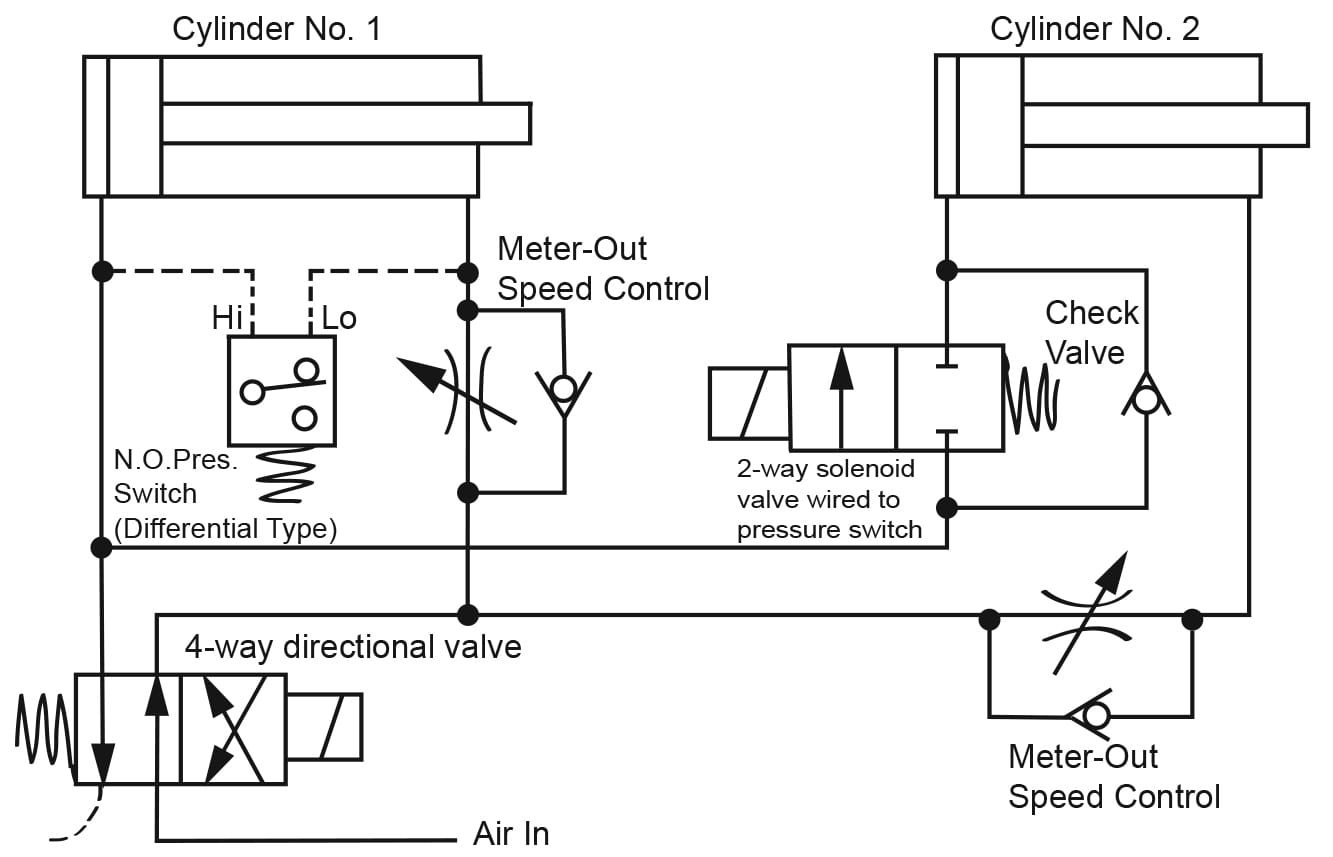 Cylinder No. 1

Cylinder No. 2

Meter-Out
Speed Control

Hi

Lo

Check
Valve

N.O.Pres.
Switch
(Differential Type)

2-way solenoid
valve wired to
pressure switch

4-way directional valve

Meter-Out
Speed Control

Air In